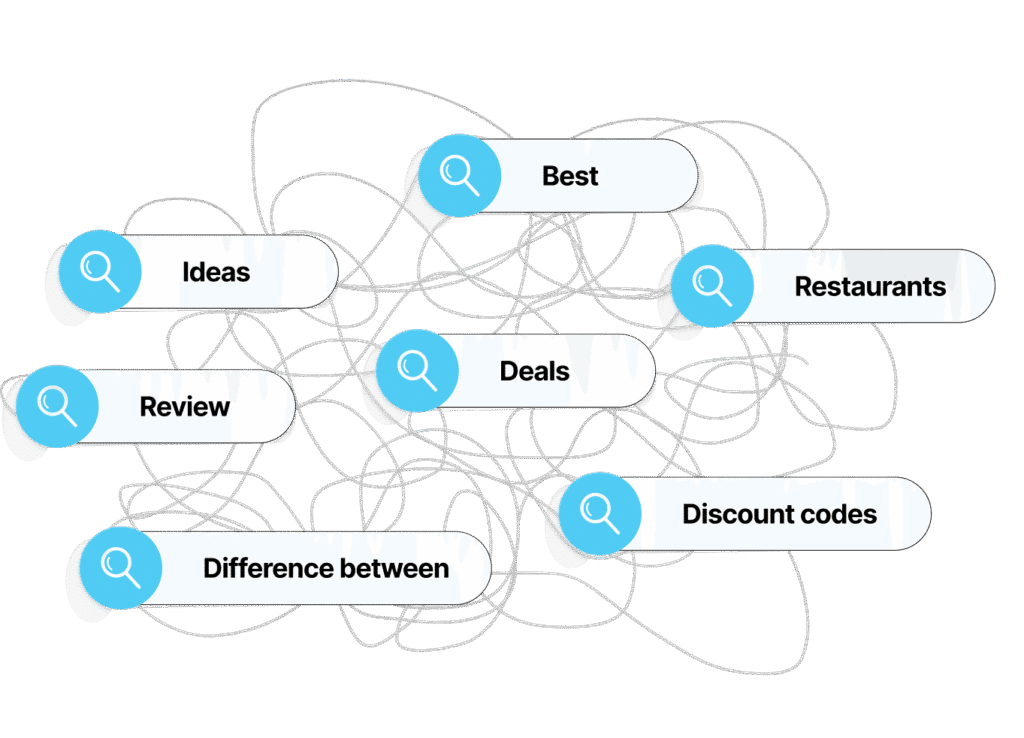 Best

Ideas

Restaurants

Deals

Review

Discount codes

Difference between